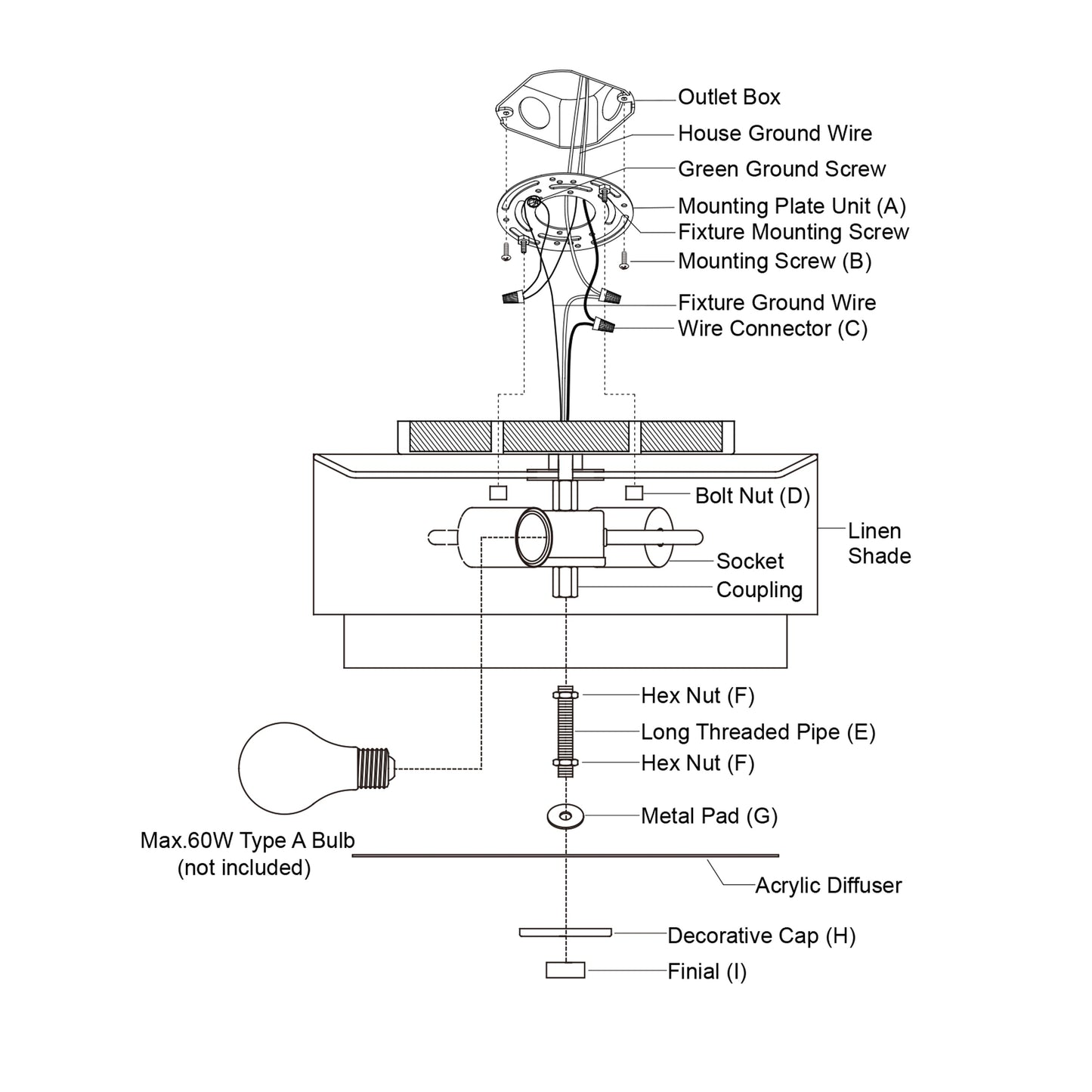 Outlet Box
House Ground Wire
Green Ground Screw
Mounting Plate Unit (A)
Fixture Mounting Screw
Mounting Screw (B)
Fixture Ground Wire
Wire Connector (C)
Bolt Nut (D)
Linen Shade
Socket
Coupling
Hex Nut (F)
Long Threaded Pipe (E)
Hex Nut (F)
Metal Pad (G)
Max.60W Type A Bulb (not included)
Acrylic Diffuser
Decorative Cap (H)
Finial (I)