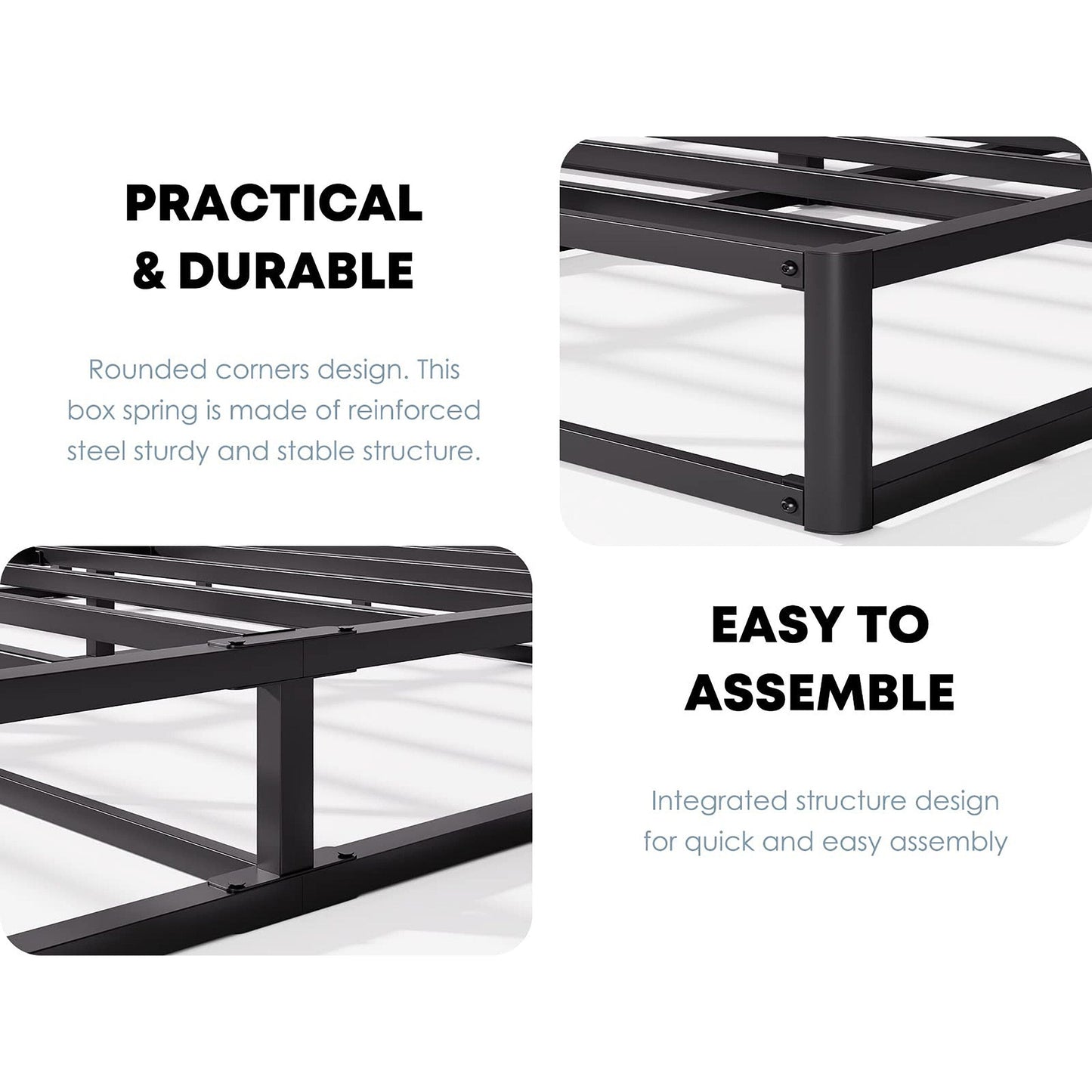 PRACTICAL & DURABLE

Rounded corners design. This box spring is made of reinforced steel sturdy and stable structure.

EASY TO ASSEMBLE

Integrated structure design for quick and easy assembly