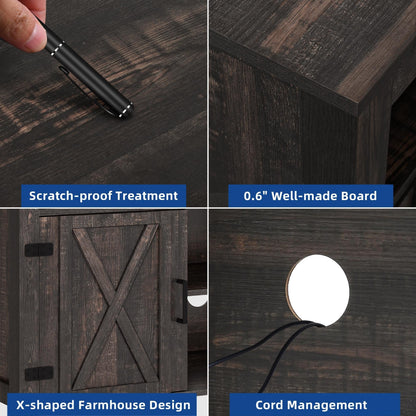 Scratch-proof Treatment

0.6" Well-made Board

X-shaped Farmhouse Design

Cord Management